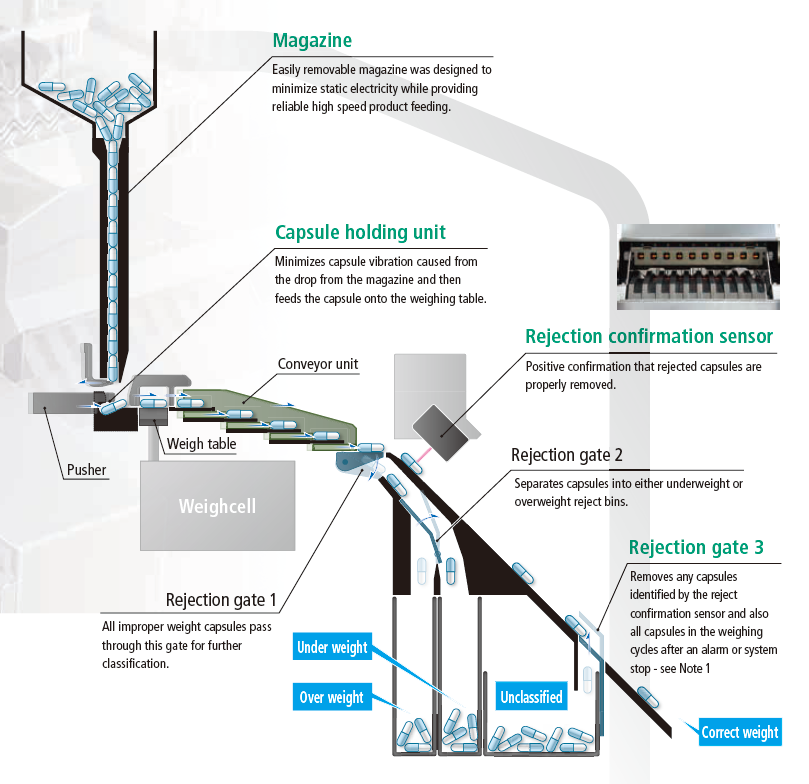 Magazine
Easily removable magazine was designed to minimize static electricity while providing reliable high speed product feeding.

Capsule holding unit
Minimizes capsule vibration caused from the drop from the magazine and then feeds the capsule onto the weighing table.

Rejection confirmation sensor
Positive confirmation that rejected capsules are properly removed.

Conveyor unit

Weigh table

Pusher

Weighcell

Rejection gate 2
Separates capsules into either underweight or overweight reject bins.

Rejection gate 3
Removes any capsules identified by the reject confirmation sensor and also all capsules in the weighing cycles after an alarm or system stop - see Note 1

Rejection gate 1
All improper weight capsules pass through this gate for further classification.

Under weight

Over weight

Unclassified

Correct weight